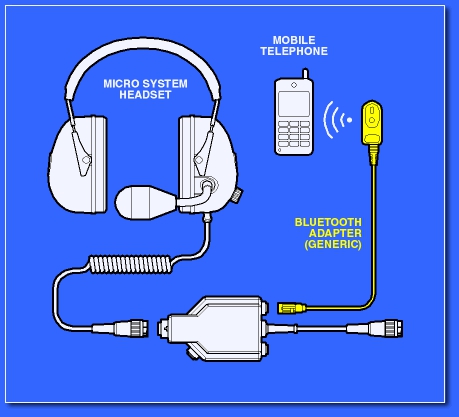 MOBILE TELEPHONE

MICRO SYSTEM HEADSET

BLUETOOTH ADAPTER (GENERIC)